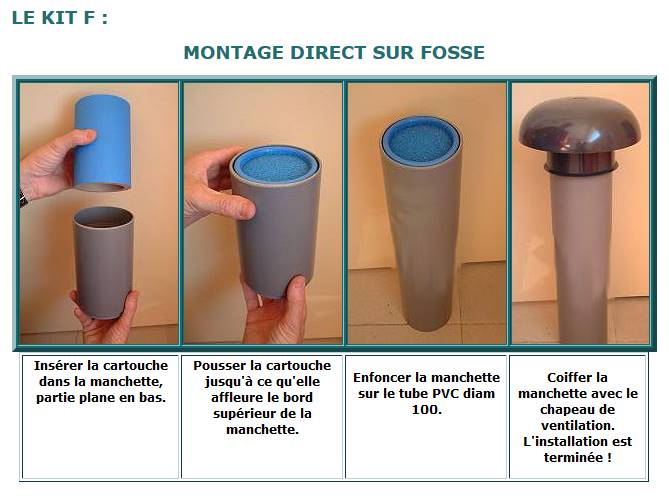 LE KIT F :

MONTAGE DIRECT SUR FOSSE

| Insérer la cartouche dans la manchette, partie plane en bas. | Pousser la cartouche jusqu'à ce qu'elle affleure le bord supérieur de la manchette. | Enfoncer la manchette sur le tube PVC diam 100. | Coiffer la manchette avec le chapeau de ventilation. L'installation est terminée ! |
|---|---|---|---|